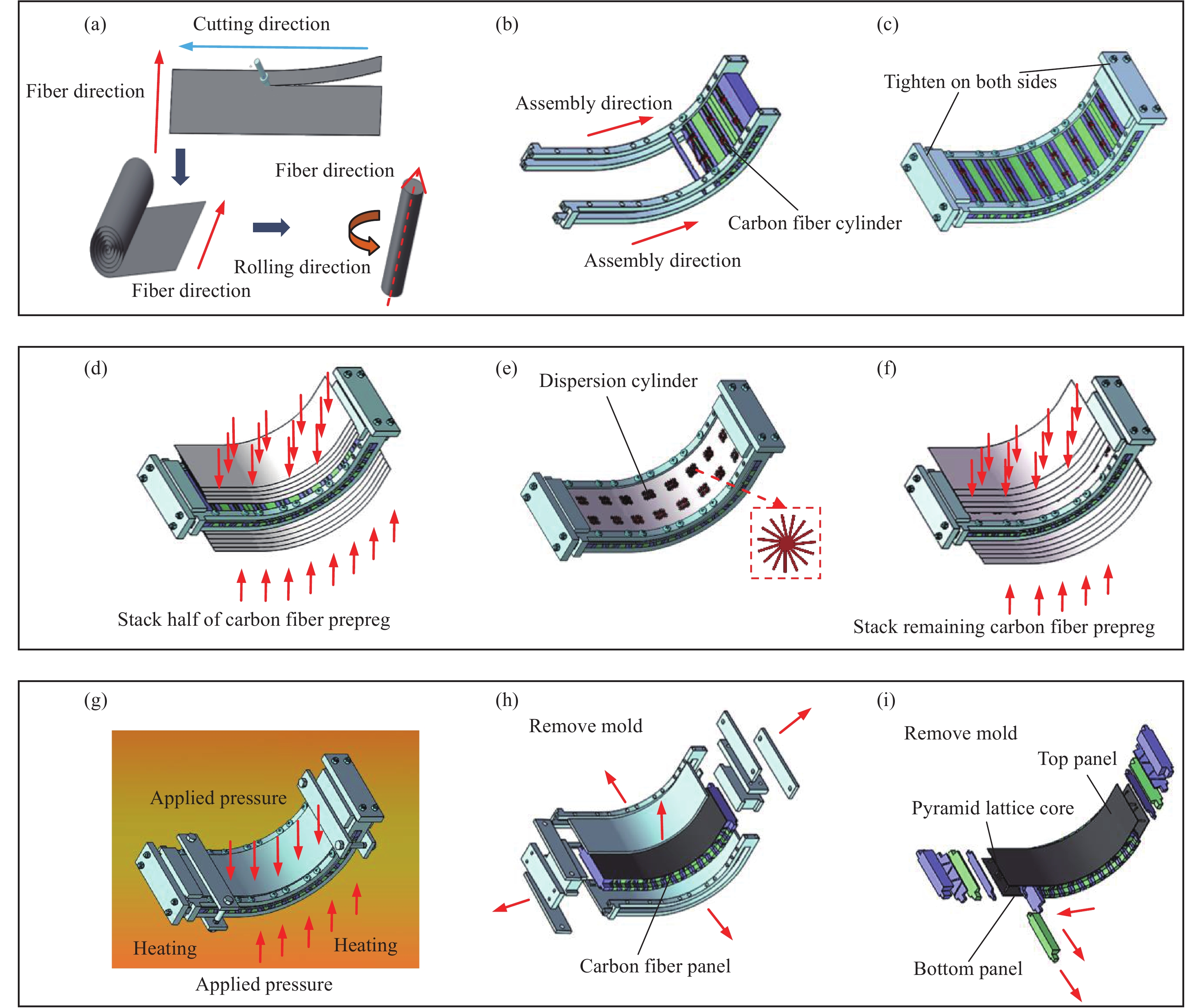 (a)
Cutting direction
Fiber direction
Fiber direction
Rolling direction
Fiber direction

(b)
Assembly direction
Carbon fiber cylinder
Assembly direction

(c)
Tighten on both sides

(d)
Stack half of carbon fiber prepreg

(e)
Dispersion cylinder

(f)
Stack remaining carbon fiber prepreg

(g)
Applied pressure
Heating
Heating
Applied pressure

(h)
Remove mold
Carbon fiber panel

(i)
Remove mold
Top panel
Pyramid lattice core
Bottom panel